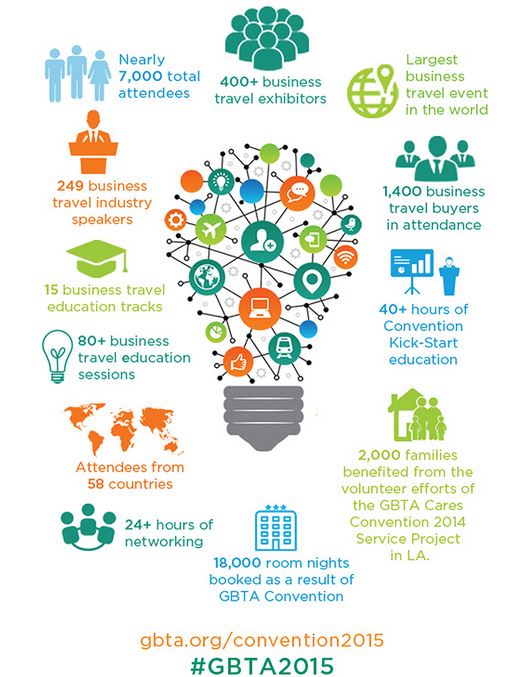 Nearly 7,000 total attendees

400+ business travel exhibitors

Largest business travel event in the world

249 business travel industry speakers

1,400 business travel buyers in attendance

15 business travel education tracks

40+ hours of Convention Kick-Start education

80+ business travel education sessions

Attendees from 58 countries

2,000 families benefited from the volunteer efforts of the GBTA Cares Convention 2014 Service Project in LA.

24+ hours of networking

18,000 room nights booked as a result of GBTA Convention

gbta.org/convention2015

#GBTA2015